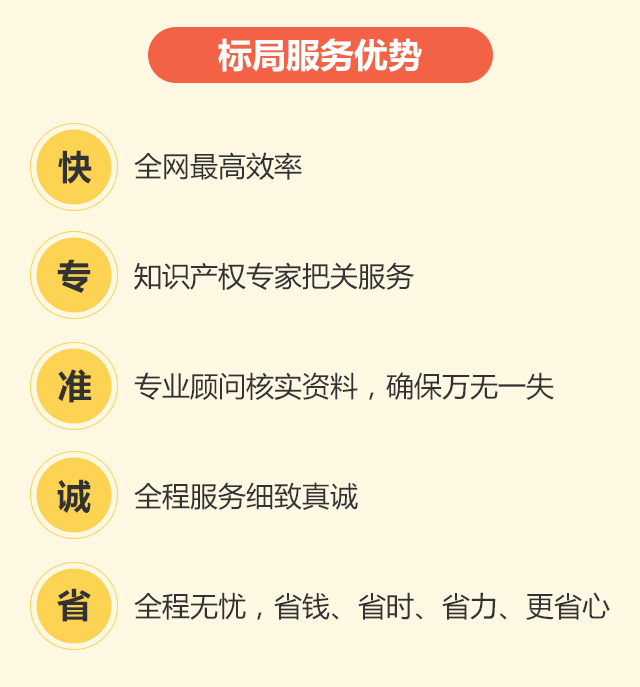 标局服务优势

快 全网最高效率

专 知识产权专家把关服务

准 专业顾问核实资料，确保万无一失

诚 全程服务细致真诚

省 全程无忧，省钱、省时、省力、更省心