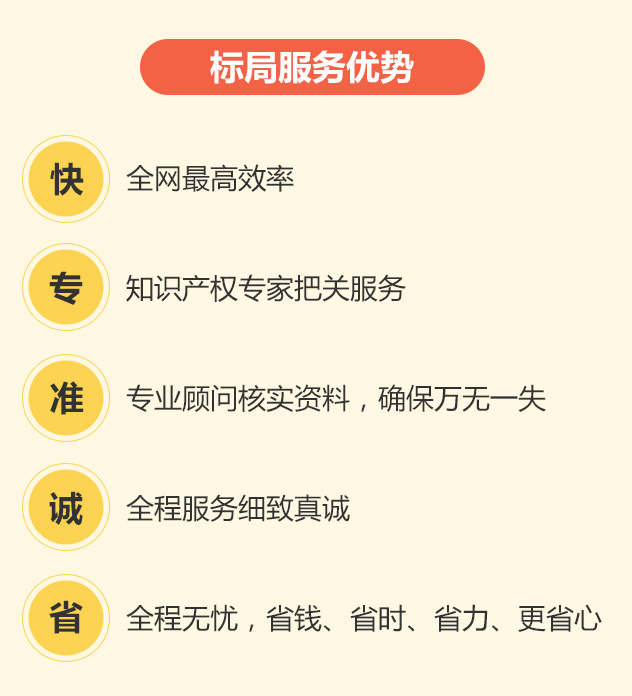 标局服务优势

快 全网最高效率

专 知识产权专家把关服务

准 专业顾问核实资料，确保万无一失

诚 全程服务细致真诚

省 全程无忧，省钱、省时、省力、更省心