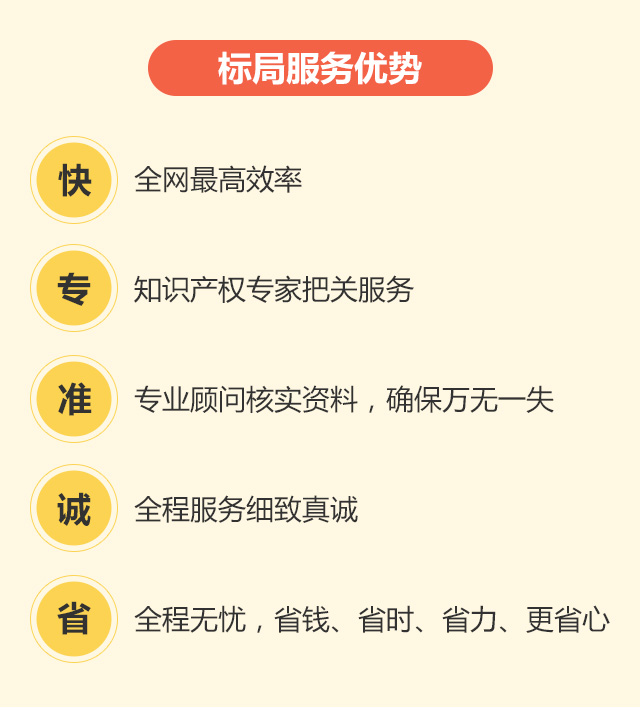 标局服务优势

快 全网最高效率

专 知识产权专家把关服务

准 专业顾问核实资料，确保万无一失

诚 全程服务细致真诚

省 全程无忧，省钱、省时、省力、更省心